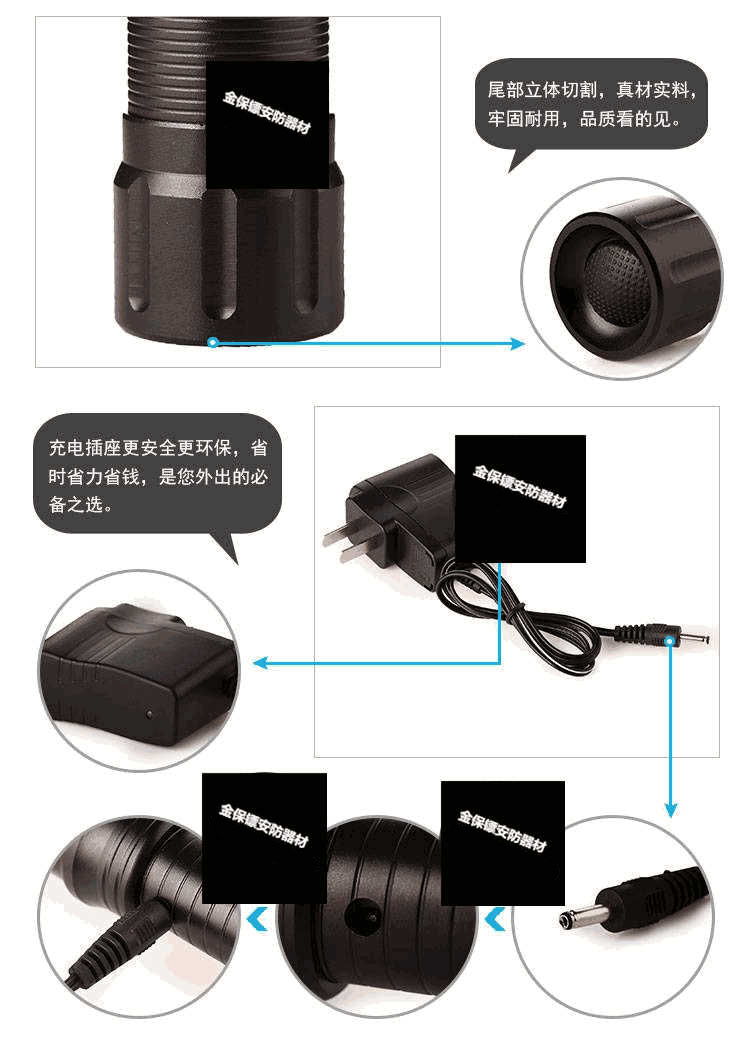 金保镖安防器材

尾部立体切割，真材实料，牢固耐用，品质看的见。

充电插座更安全更环保，省时省力省钱，是您外出的必备之选。

金保镖安防器材

金保镖安防器材

金保镖安防器材